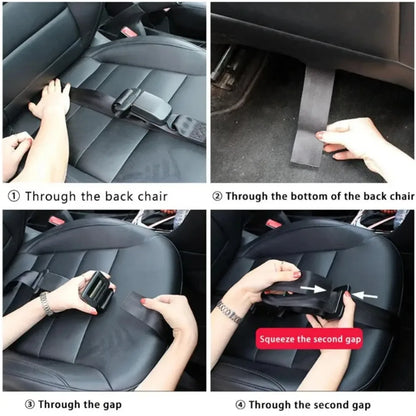 ① Through the back chair

② Through the bottom of the back chair

③ Through the gap

Squeeze the second gap

④ Through the second gap