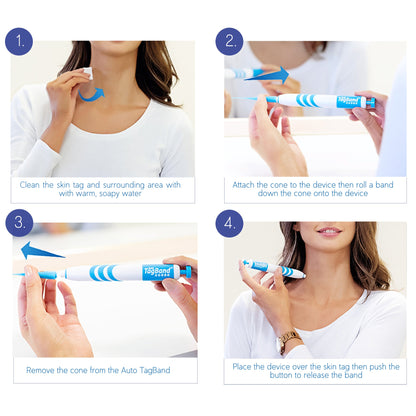 1.

Clean the skin tag and surrounding area with with warm, soapy water

2.

TagBand

Attach the cone to the device then roll a band down the cone onto the device

3.

TagBand

Remove the cone from the Auto TagBand

4.

Place the device over the skin tag then push the button to release the band